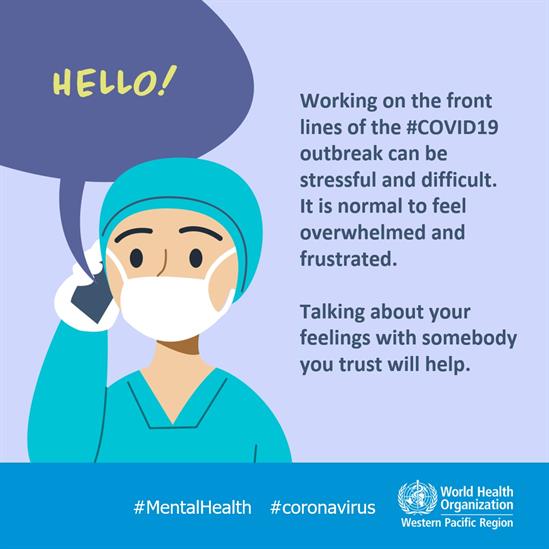 HELLO!

Working on the front lines of the #COVID19 outbreak can be stressful and difficult. It is normal to feel overwhelmed and frustrated.

Talking about your feelings with somebody you trust will help.

#MentalHealth #coronavirus

World Health Organization
Western Pacific Region