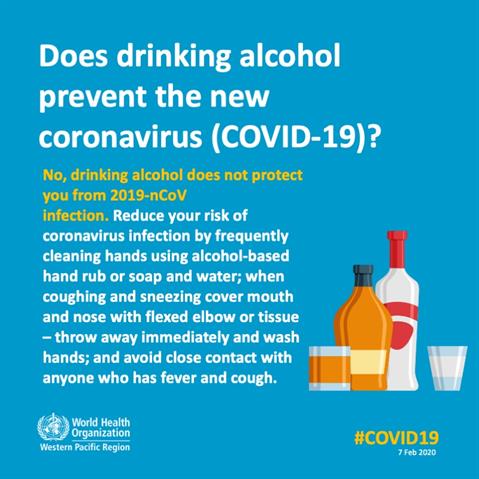 Does drinking alcohol prevent the new coronavirus (COVID-19)?

No, drinking alcohol does not protect you from 2019-nCoV infection. Reduce your risk of coronavirus infection by frequently cleaning hands using alcohol-based hand rub or soap and water; when coughing and sneezing cover mouth and nose with flexed elbow or tissue – throw away immediately and wash hands; and avoid close contact with anyone who has fever and cough.

World Health Organization
Western Pacific Region

#COVID19
7 Feb 2020