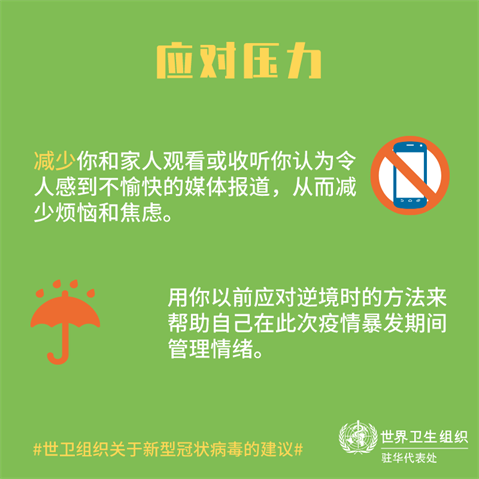 应对压力

减少你和家人观看或收听你认为令人感到不愉快的媒体报道，从而减少烦恼和焦虑。

用你以前应对逆境时的方法来帮助自己在此次疫情暴发期间管理情绪。

#世卫组织关于新型冠状病毒的建议#

世界卫生组织
驻华代表处