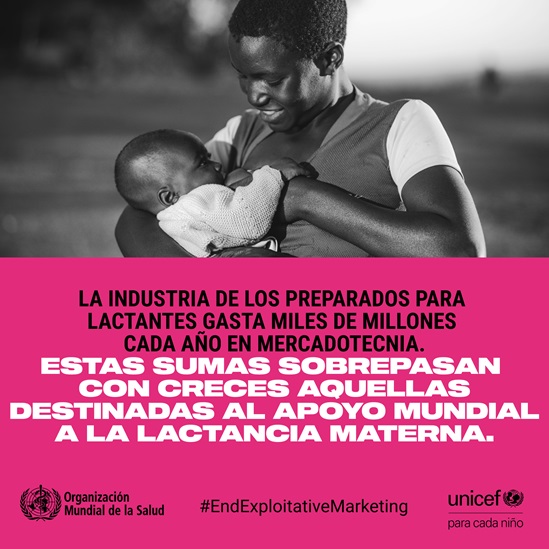 LA INDUSTRIA DE LOS PREPARADOS PARA LACTANTES GASTA MILES DE MILLONES CADA AÑO EN MERCADOTECNIA.
ESTAS SUMAS SOBREPASAN CON CRECES AQUELLAS DESTINADAS AL APOYO MUNDIAL A LA LACTANCIA MATERNA.

Organización Mundial de la Salud

#EndExploitativeMarketing

unicef
para cada niño