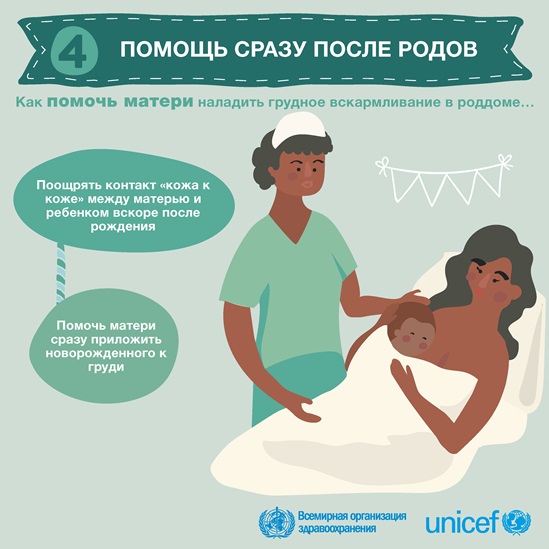 4 ПОМОЩЬ СРАЗУ ПОСЛЕ РОДОВ

Как помочь матери наладить грудное вскармливание в роддоме...

Поощрять контакт «кожа к коже» между матерью и ребенком вскоре после рождения

Помочь матери сразу приложить новорожденного к груди

Всемирная организация здравоохранения

unicef