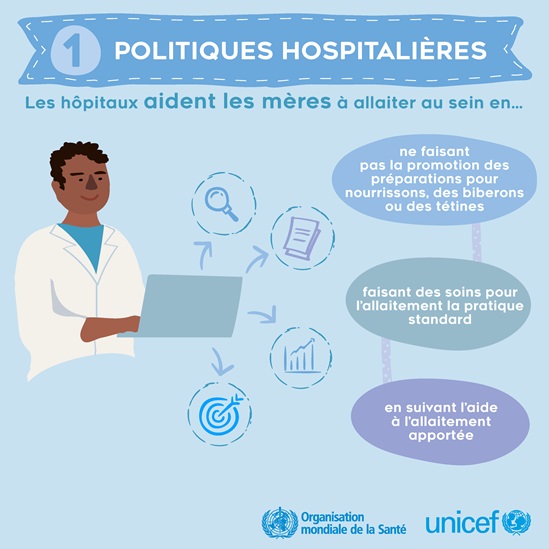 1 POLITIQUES HOSPITALIÈRES

Les hôpitaux aident les mères à allaiter au sein en...

ne faisant pas la promotion des préparations pour nourrissons, des biberons ou des tétines

faisant des soins pour l'allaitement la pratique standard

en suivant l'aide à l'allaitement apportée

Organisation mondiale de la Santé

unicef